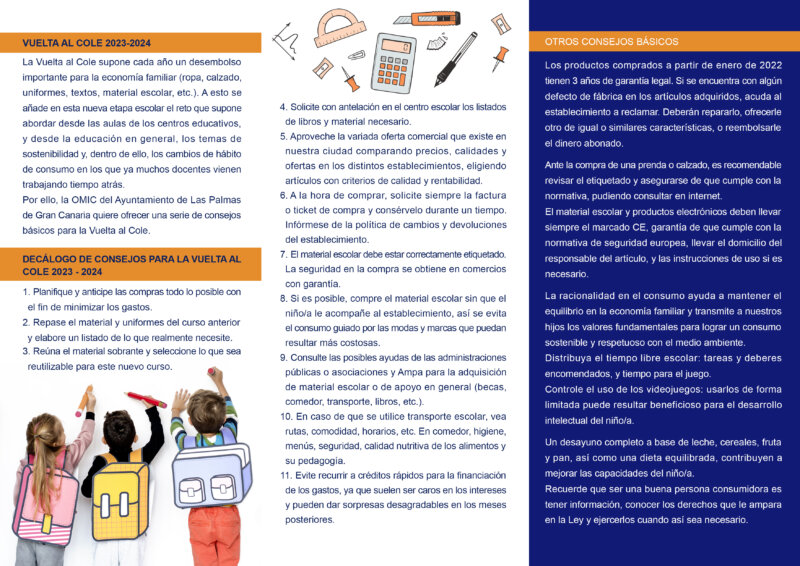 VUELTA AL COLE 2023-2024

La Vuelta al Cole supone cada año un desembolso importante para la economía familiar (ropa, calzado, uniformes, textos, material escolar, etc.). A esto se añade en esta nueva etapa escolar el reto que supone abordar desde las aulas de los centros educativos, y desde la educación en general, los temas de sostenibilidad y, dentro de ello, los cambios de hábito de consumo en los que ya muchos docentes vienen trabajando tiempo atrás.
Por ello, la OMIC del Ayuntamiento de Las Palmas de Gran Canaria quiere ofrecer una serie de consejos básicos para la Vuelta al Cole.

DECÁLOGO DE CONSEJOS PARA LA VUELTA AL COLE 2023 - 2024

1. Planifique y anticipe las compras todo lo posible con el fin de minimizar los gastos.
2. Repase el material y uniformes del curso anterior y elabore un listado de lo que realmente necesite.
3. Reúna el material sobrante y seleccione lo que sea reutilizable para este nuevo curso.

4. Solicite con antelación en el centro escolar los listados de libros y material necesario.
5. Aproveche la variada oferta comercial que existe en nuestra ciudad comparando precios, calidades y ofertas en los distintos establecimientos, eligiendo artículos con criterios de calidad y rentabilidad.
6. A la hora de comprar, solicite siempre la factura o ticket de compra y consérvelo durante un tiempo. Infórmese de la política de cambios y devoluciones del establecimiento.
7. El material escolar debe estar correctamente etiquetado. La seguridad en la compra se obtiene en comercios con garantía.
8. Si es posible, compre el material escolar sin que el niño/a le acompañe al establecimiento, así se evita el consumo guiado por las modas y marcas que puedan resultar más costosas.
9. Consulte las posibles ayudas de las administraciones públicas o asociaciones y Ampa para la adquisición de material escolar o de apoyo en general (becas, comedor, transporte, libros, etc.).
10. En caso de que se utilice transporte escolar, vea rutas, comodidad, horarios, etc. En comedor, higiene, menús, seguridad, calidad nutritiva de los alimentos y su pedagogía.
11. Evite recurrir a créditos rápidos para la financiación de los gastos, ya que suelen ser caros en los intereses y pueden dar sorpresas desagradables en los meses posteriores.

OTROS CONSEJOS BÁSICOS

Los productos comprados a partir de enero de 2022 tienen 3 años de garantía legal. Si se encuentra con algún defecto de fábrica en los artículos adquiridos, acuda al establecimiento a reclamar. Deberán repararlo, ofrecerle otro de igual o similares características, o reembolsarle el dinero abonado.

Ante la compra de una prenda o calzado, es recomendable revisar el etiquetado y asegurarse de que cumple con la normativa, pudiendo consultar en internet.
El material escolar y productos electrónicos deben llevar siempre el marcado CE, garantía de que cumple con la normativa de seguridad europea, llevar el domicilio del responsable del artículo, y las instrucciones de uso si es necesario.

La racionalidad en el consumo ayuda a mantener el equilibrio en la economía familiar y transmite a nuestros hijos los valores fundamentales para lograr un consumo sostenible y respetuoso con el medio ambiente.
Distribuya el tiempo libre escolar: tareas y deberes encomendados, y tiempo para el juego.
Controle el uso de los videojuegos: usarlos de forma limitada puede resultar beneficioso para el desarrollo intelectual del niño/a.

Un desayuno completo a base de leche, cereales, fruta y pan, así como una dieta equilibrada, contribuyen a mejorar las capacidades del niño/a.
Recuerde que ser una buena persona consumidora es tener información, conocer los derechos que le ampara en la Ley y ejercerlos cuando así sea necesario.