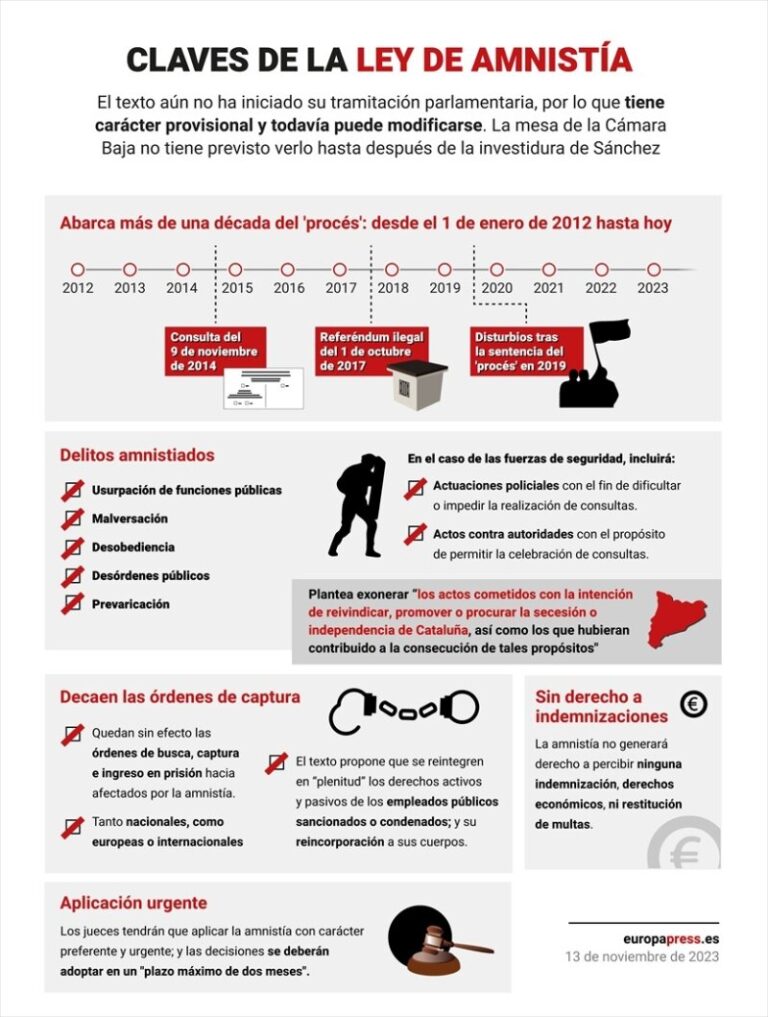 CLAVES DE LA LEY DE AMNISTÍA

El texto aún no ha iniciado su tramitación parlamentaria, por lo que tiene carácter provisional y todavía puede modificarse. La mesa de la Cámara Baja no tiene previsto verlo hasta después de la investidura de Sánchez

Abarca más de una década del 'procés': desde el 1 de enero de 2012 hasta hoy

2012 2013 2014 2015 2016 2017 2018 2019 2020 2021 2022 2023

Consulta del 9 de noviembre de 2014

Referéndum ilegal del 1 de octubre de 2017

Disturbios tras la sentencia del 'procés' en 2019

Delitos amnistiados

Usurpación de funciones públicas

Malversación

Desobediencia

Desórdenes públicos

Prevaricación

En el caso de las fuerzas de seguridad, incluirá:

Actuaciones policiales con el fin de dificultar o impedir la realización de consultas.

Actos contra autoridades con el propósito de permitir la celebración de consultas.

Plantea exonerar "los actos cometidos con la intención de reivindicar, promover o procurar la secesión o independencia de Cataluña, así como los que hubieran contribuido a la consecución de tales propósitos"

Decaen las órdenes de captura

Quedan sin efecto las órdenes de busca, captura e ingreso en prisión hacia afectados por la amnistía.

Tanto nacionales, como europeas o internacionales

El texto propone que se reintegren en "plenitud" los derechos activos y pasivos de los empleados públicos sancionados o condenados; y su reincorporación a sus cuerpos.

Sin derecho a indemnizaciones

La amnistía no generará derecho a percibir ninguna indemnización, derechos económicos, ni restitución de multas.

Aplicación urgente

Los jueces tendrán que aplicar la amnistía con carácter preferente y urgente; y las decisiones se deberán adoptar en un "plazo máximo de dos meses".

europapress.es
13 de noviembre de 2023